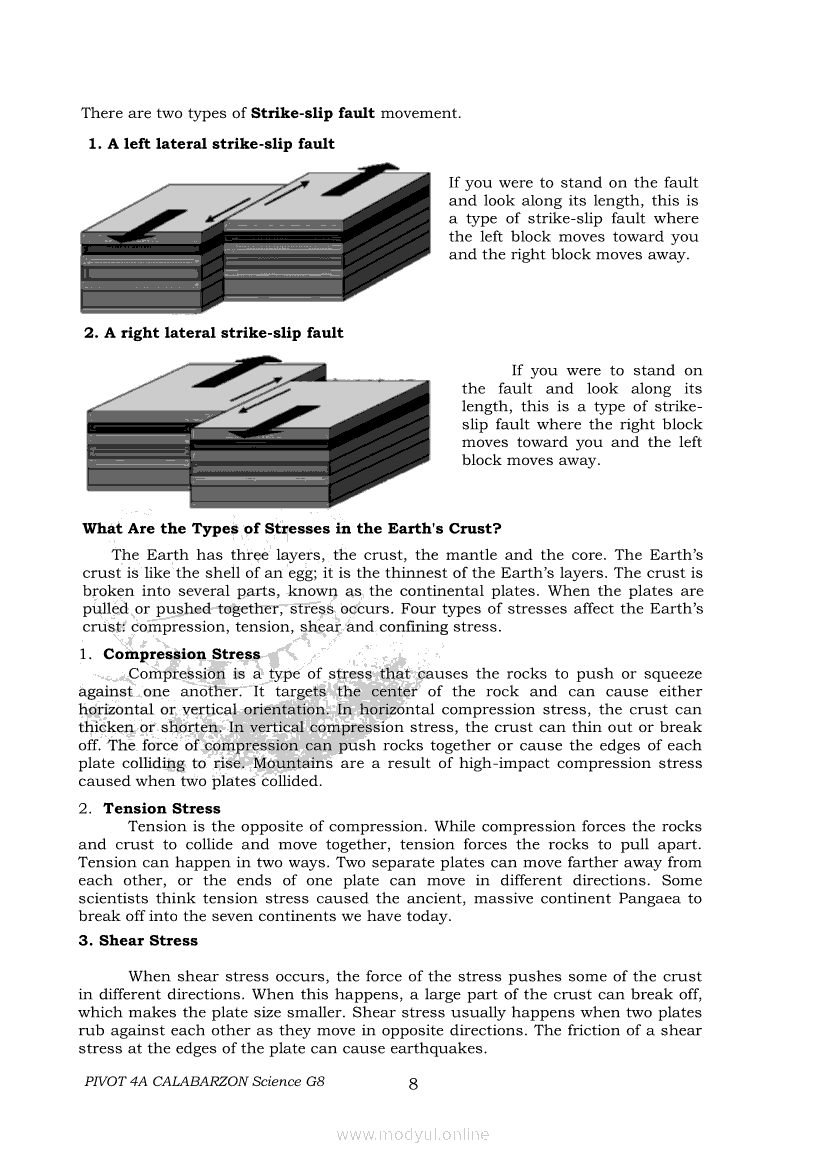 There are two types of **Strike-slip fault** movement.

**1. A left lateral strike-slip fault**

If you were to stand on the fault and look along its length, this is a type of strike-slip fault where the left block moves toward you and the right block moves away.

**2. A right lateral strike-slip fault**

If you were to stand on the fault and look along its length, this is a type of strike-slip fault where the right block moves toward you and the left block moves away.

**What Are the Types of Stresses in the Earth's Crust?**

The Earth has three layers, the crust, the mantle and the core. The Earth's crust is like the shell of an egg; it is the thinnest of the Earth's layers. The crust is broken into several parts, known as the continental plates. When the plates are pulled or pushed together, stress occurs. Four types of stresses affect the Earth's crust: compression, tension, shear and confining stress.

1. **Compression Stress**
Compression is a type of stress that causes the rocks to push or squeeze against one another. It targets the center of the rock and can cause either horizontal or vertical orientation. In horizontal compression stress, the crust can thicken or shorten. In vertical compression stress, the crust can thin out or break off. The force of compression can push rocks together or cause the edges of each plate colliding to rise. Mountains are a result of high-impact compression stress caused when two plates collided.

2. **Tension Stress**
Tension is the opposite of compression. While compression forces the rocks and crust to collide and move together, tension forces the rocks to pull apart. Tension can happen in two ways. Two separate plates can move farther away from each other, or the ends of one plate can move in different directions. Some scientists think tension stress caused the ancient, massive continent Pangaea to break off into the seven continents we have today.

**3. Shear Stress**

When shear stress occurs, the force of the stress pushes some of the crust in different directions. When this happens, a large part of the crust can break off, which makes the plate size smaller. Shear stress usually happens when two plates rub against each other as they move in opposite directions. The friction of a shear stress at the edges of the plate can cause earthquakes.

PIVOT 4A CALABARZON Science G8 8

www.modyul.online