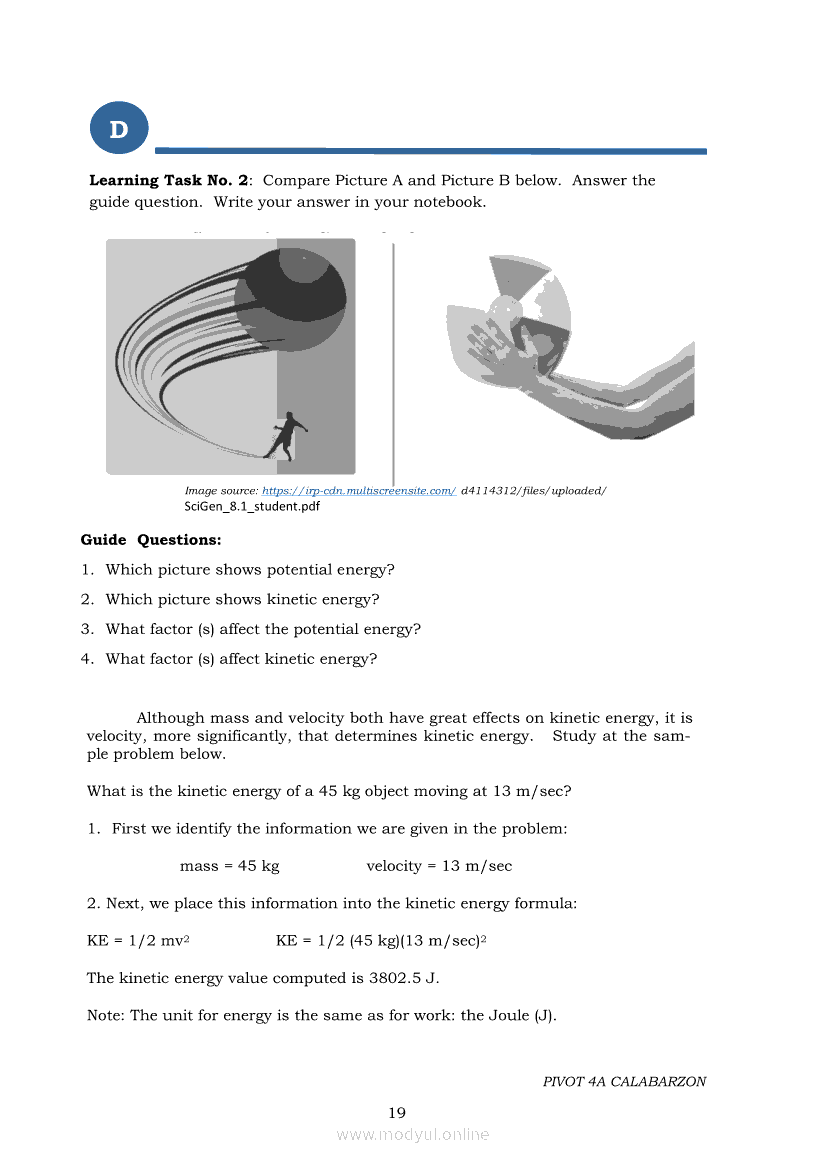 D

**Learning Task No. 2**: Compare Picture A and Picture B below. Answer the guide question. Write your answer in your notebook.

Image source: https://irp-cdn.multiscreensite.com/ d4114312/files/uploaded/ SciGen_8.1_student.pdf

**Guide Questions:**

1. Which picture shows potential energy?
2. Which picture shows kinetic energy?
3. What factor (s) affect the potential energy?
4. What factor (s) affect kinetic energy?

Although mass and velocity both have great effects on kinetic energy, it is velocity, more significantly, that determines kinetic energy. Study at the sample problem below.

What is the kinetic energy of a 45 kg object moving at 13 m/sec?

1. First we identify the information we are given in the problem:

mass = 45 kg velocity = 13 m/sec

2. Next, we place this information into the kinetic energy formula:

KE = 1/2 mv$^2$ KE = 1/2 (45 kg)(13 m/sec)$^2$

The kinetic energy value computed is 3802.5 J.

Note: The unit for energy is the same as for work: the Joule (J).

PIVOT 4A CALABARZON

19

www.modyul.online