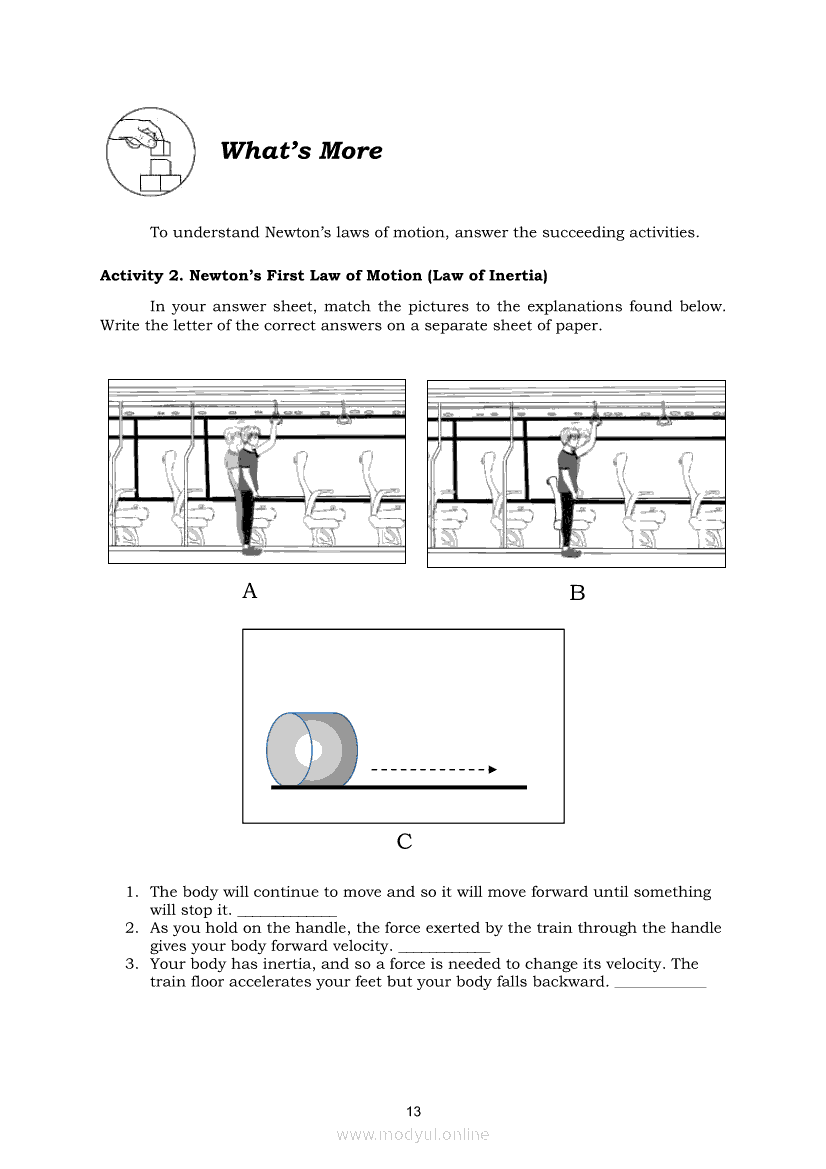 What's More

To understand Newton's laws of motion, answer the succeeding activities.

Activity 2. Newton's First Law of Motion (Law of Inertia)

In your answer sheet, match the pictures to the explanations found below. Write the letter of the correct answers on a separate sheet of paper.

A

B

C

1. The body will continue to move and so it will move forward until something will stop it. ____________
2. As you hold on the handle, the force exerted by the train through the handle gives your body forward velocity. ____________
3. Your body has inertia, and so a force is needed to change its velocity. The train floor accelerates your feet but your body falls backward. ____________

13

www.modyul.online