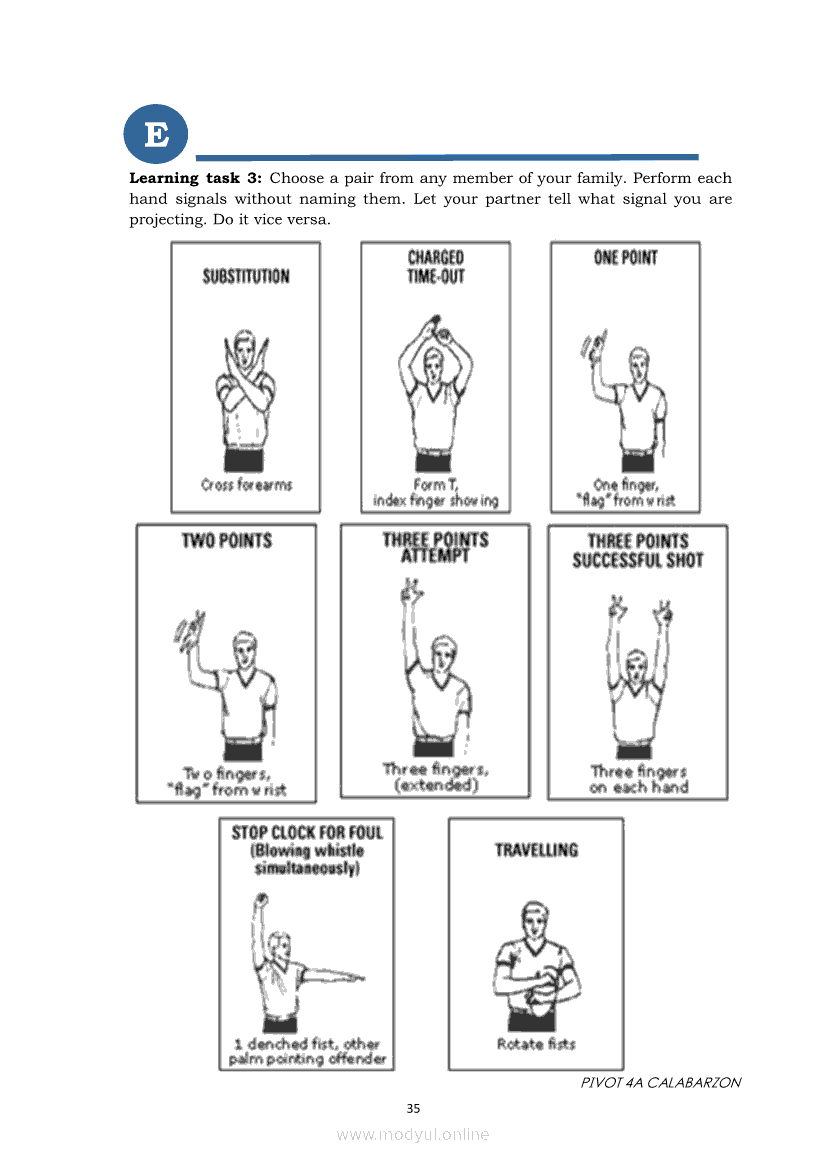 E

**Learning task 3:** Choose a pair from any member of your family. Perform each hand signals without naming them. Let your partner tell what signal you are projecting. Do it vice versa.

SUBSTITUTION
Cross forearms

CHARGED TIME-OUT
Form T, index finger showing

ONE POINT
One finger, "flag" from wrist

TWO POINTS
Two fingers, "flag" from wrist

THREE POINTS ATTEMPT
Three fingers, (extended)

THREE POINTS SUCCESSFUL SHOT
Three fingers on each hand

STOP CLOCK FOR FOUL (Blowing whistle simultaneously)
1 clenched fist, other palm pointing offender

TRAVELLING
Rotate fists

PIVOT 4A CALABARZON

35

www.modyul.online