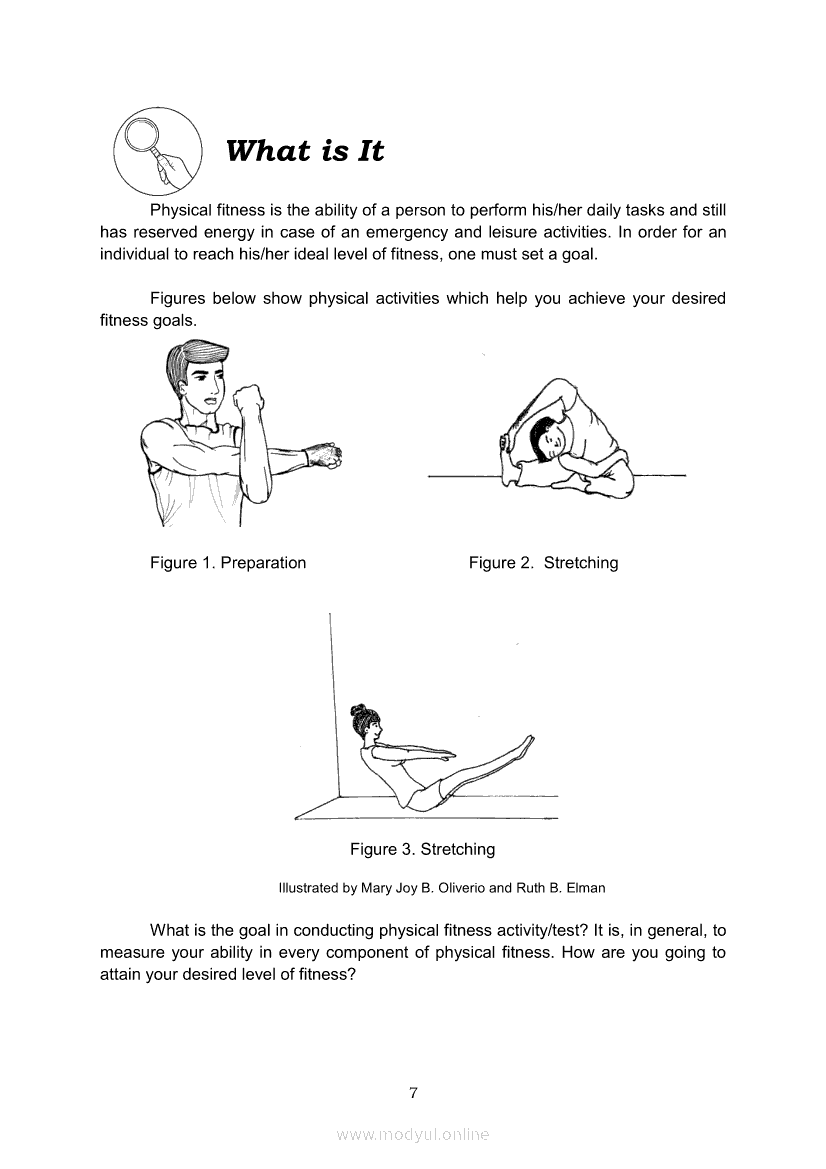 What is It

Physical fitness is the ability of a person to perform his/her daily tasks and still has reserved energy in case of an emergency and leisure activities. In order for an individual to reach his/her ideal level of fitness, one must set a goal.

Figures below show physical activities which help you achieve your desired fitness goals.

Figure 1. Preparation

Figure 2. Stretching

Figure 3. Stretching

Illustrated by Mary Joy B. Oliverio and Ruth B. Elman

What is the goal in conducting physical fitness activity/test? It is, in general, to measure your ability in every component of physical fitness. How are you going to attain your desired level of fitness?

7

www.modyul.online