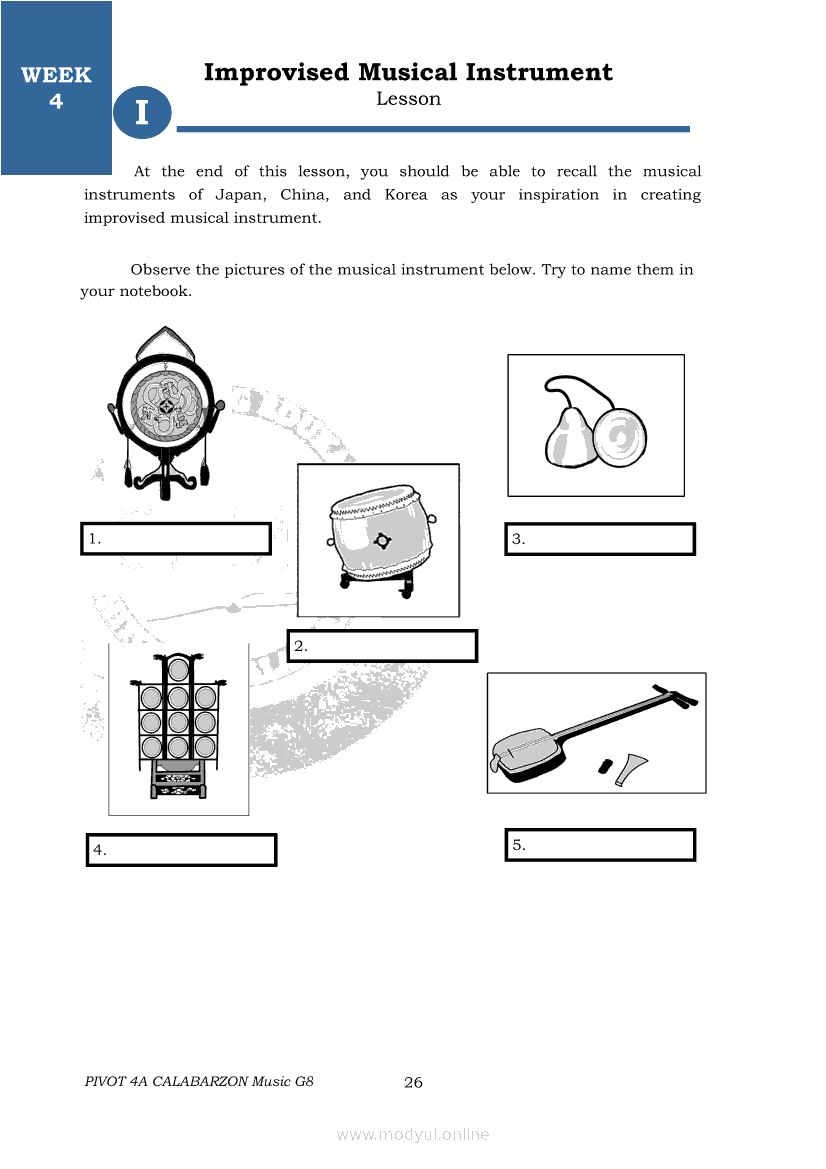 WEEK 4

I

Improvised Musical Instrument

Lesson

At the end of this lesson, you should be able to recall the musical instruments of Japan, China, and Korea as your inspiration in creating improvised musical instrument.

Observe the pictures of the musical instrument below. Try to name them in your notebook.

1.

2.

3.

4.

5.

PIVOT 4A CALABARZON Music G8

26

www.modyul.online