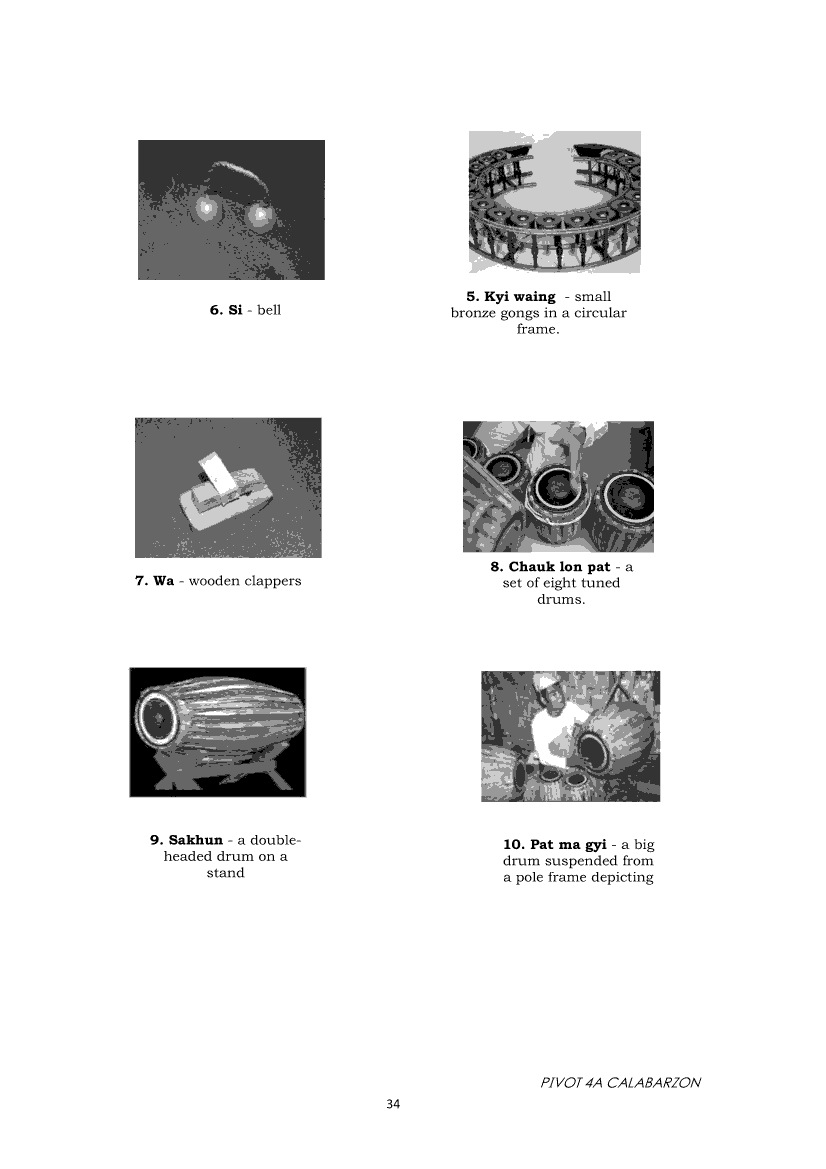 6. Si - bell

5. Kyi waing - small bronze gongs in a circular frame.

7. Wa - wooden clappers

8. Chauk lon pat - a set of eight tuned drums.

9. Sakhun - a double-headed drum on a stand

10. Pat ma gyi - a big drum suspended from a pole frame depicting

PIVOT 4A CALABARZON

34