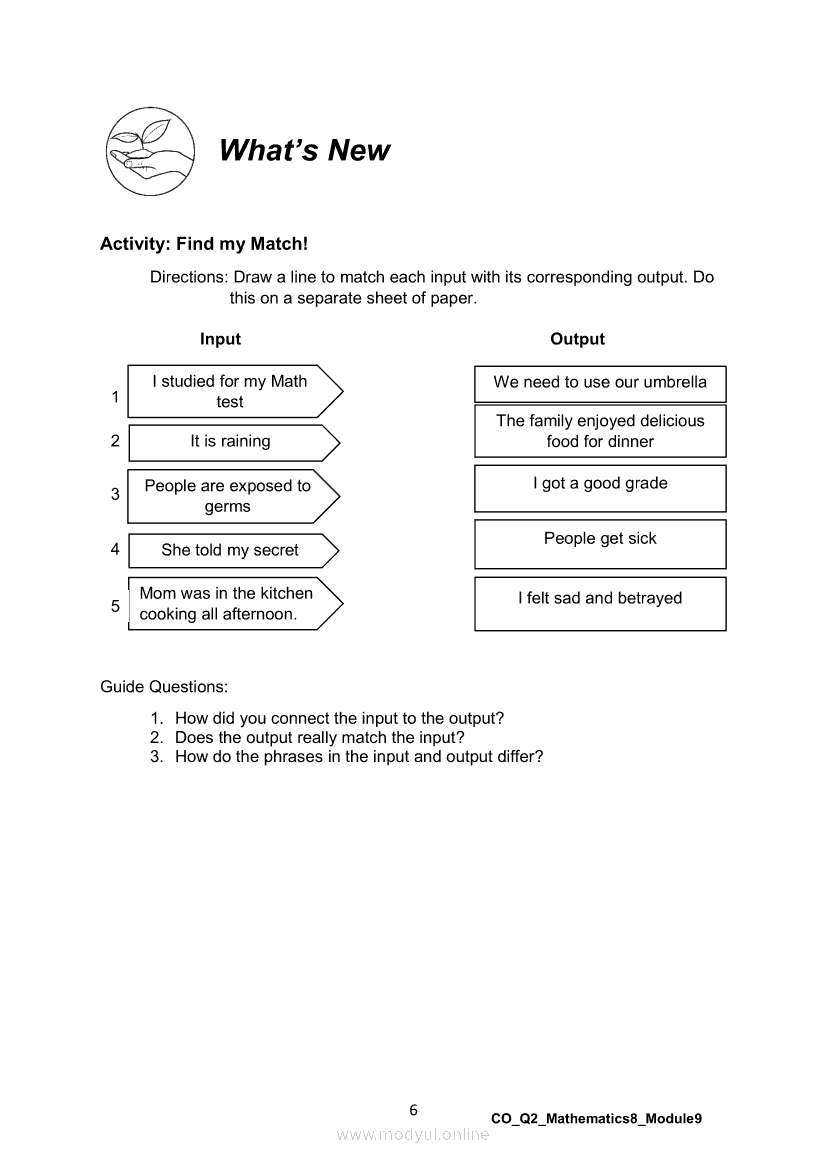 What's New

Activity: Find my Match!

Directions: Draw a line to match each input with its corresponding output. Do this on a separate sheet of paper.

Input

1 I studied for my Math test

2 It is raining

3 People are exposed to germs

4 She told my secret

5 Mom was in the kitchen cooking all afternoon.

Output

We need to use our umbrella

The family enjoyed delicious food for dinner

I got a good grade

People get sick

I felt sad and betrayed

Guide Questions:

1. How did you connect the input to the output?
2. Does the output really match the input?
3. How do the phrases in the input and output differ?

6

CO_Q2_Mathematics8_Module9

www.modyul.online