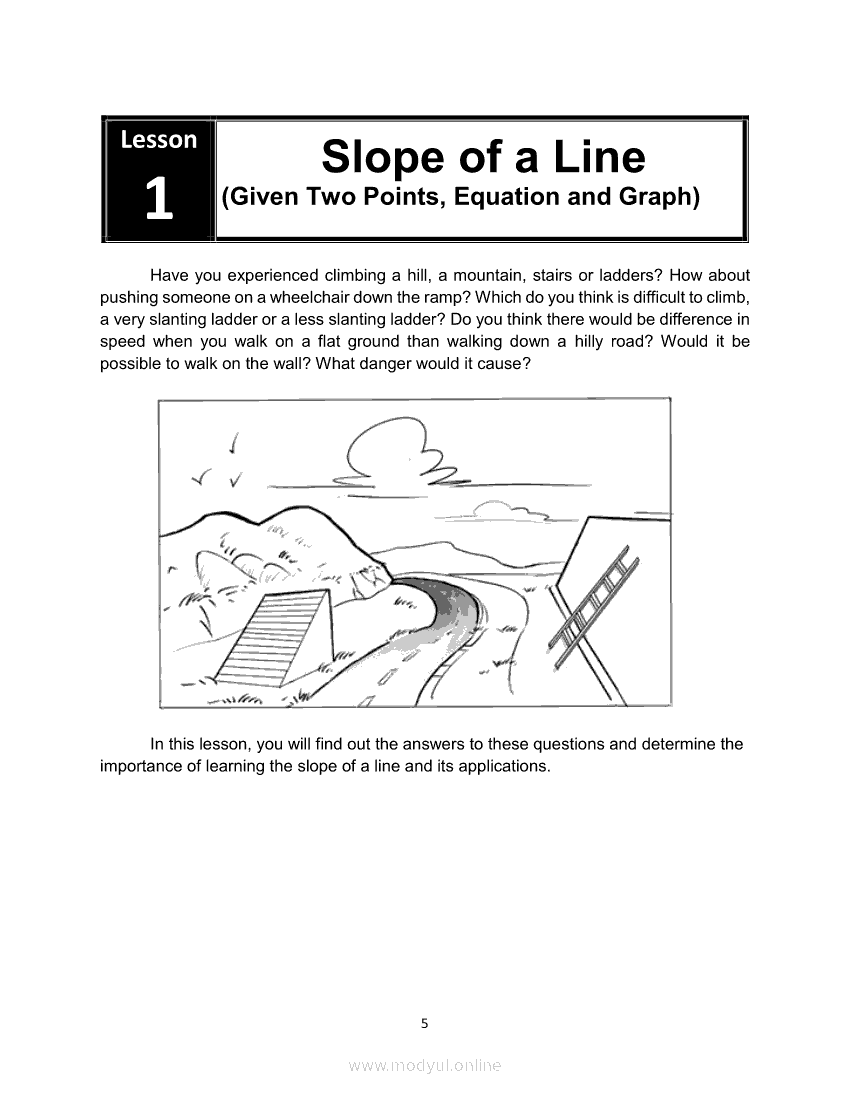 Lesson
1

Slope of a Line
(Given Two Points, Equation and Graph)

Have you experienced climbing a hill, a mountain, stairs or ladders? How about pushing someone on a wheelchair down the ramp? Which do you think is difficult to climb, a very slanting ladder or a less slanting ladder? Do you think there would be difference in speed when you walk on a flat ground than walking down a hilly road? Would it be possible to walk on the wall? What danger would it cause?

In this lesson, you will find out the answers to these questions and determine the importance of learning the slope of a line and its applications.

5

www.modyul.online