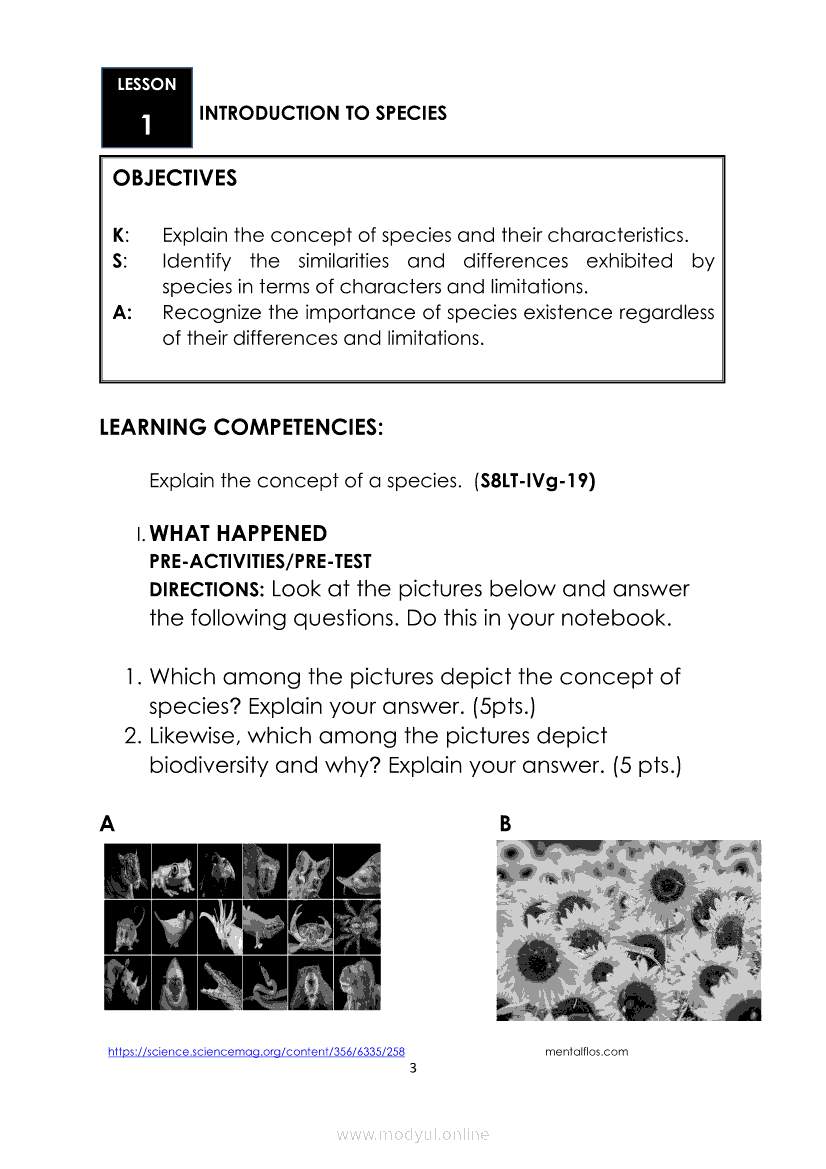 LESSON
1

INTRODUCTION TO SPECIES

OBJECTIVES

K: Explain the concept of species and their characteristics.
S: Identify the similarities and differences exhibited by species in terms of characters and limitations.
A: Recognize the importance of species existence regardless of their differences and limitations.

LEARNING COMPETENCIES:

Explain the concept of a species. (S8LT-IVg-19)

I. WHAT HAPPENED
PRE-ACTIVITIES/PRE-TEST
DIRECTIONS: Look at the pictures below and answer the following questions. Do this in your notebook.

1. Which among the pictures depict the concept of species? Explain your answer. (5pts.)
2. Likewise, which among the pictures depict biodiversity and why? Explain your answer. (5 pts.)

A

B

https://science.sciencemag.org/content/356/6335/258

mentalflos.com

3

www.modyul.online