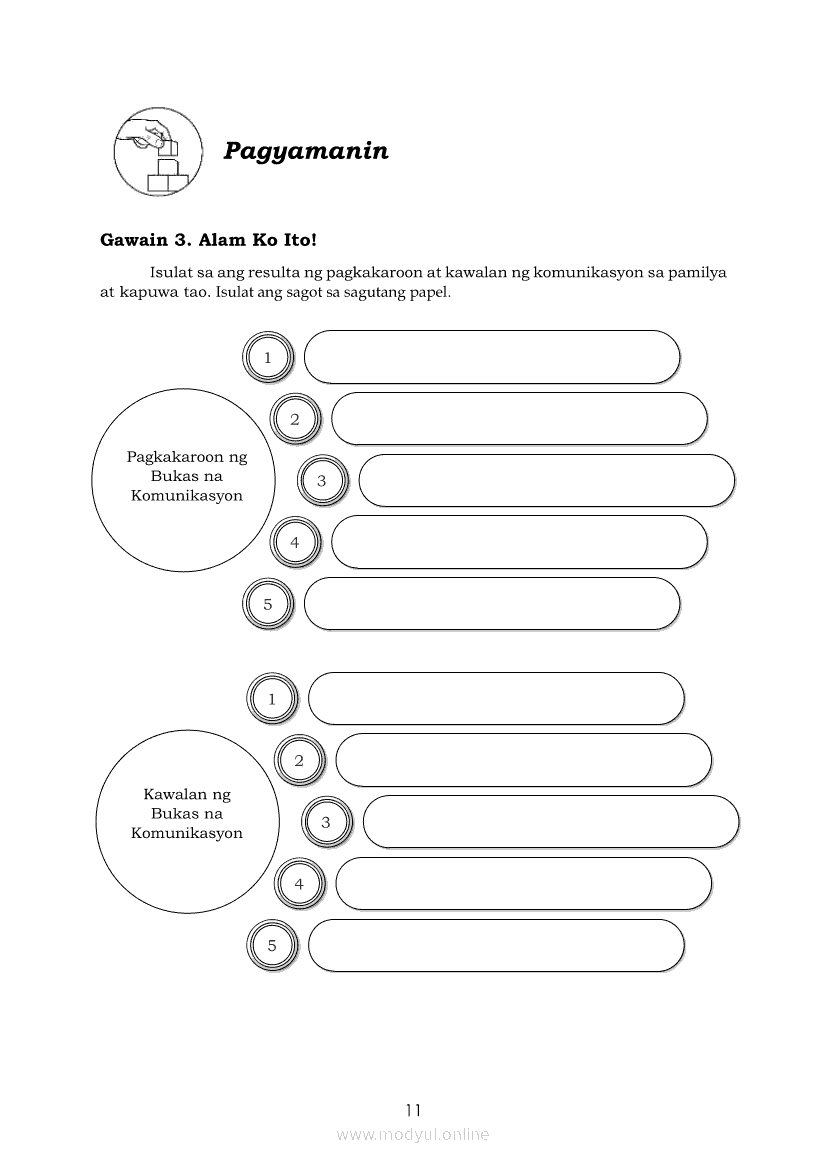 Pagyamanin

Gawain 3. Alam Ko Ito!

Isulat sa ang resulta ng pagkakaroon at kawalan ng komunikasyon sa pamilya at kapuwa tao. Isulat ang sagot sa sagutang papel.

Pagkakaroon ng Bukas na Komunikasyon

1

2

3

4

5

Kawalan ng Bukas na Komunikasyon

1

2

3

4

5

11

www.modyul.online