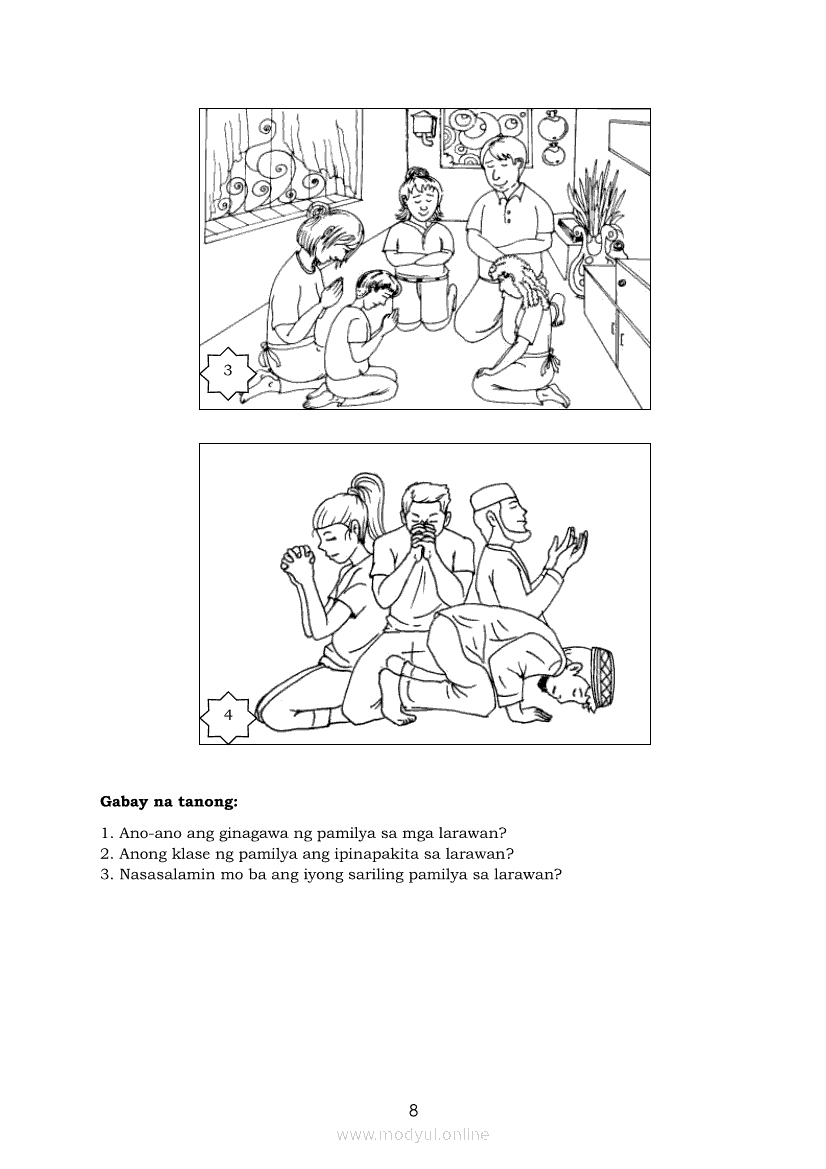 3

4

**Gabay na tanong:**

1. Ano-ano ang ginagawa ng pamilya sa mga larawan?
2. Anong klase ng pamilya ang ipinapakita sa larawan?
3. Nasasalamin mo ba ang iyong sariling pamilya sa larawan?

8

www.modyul.online