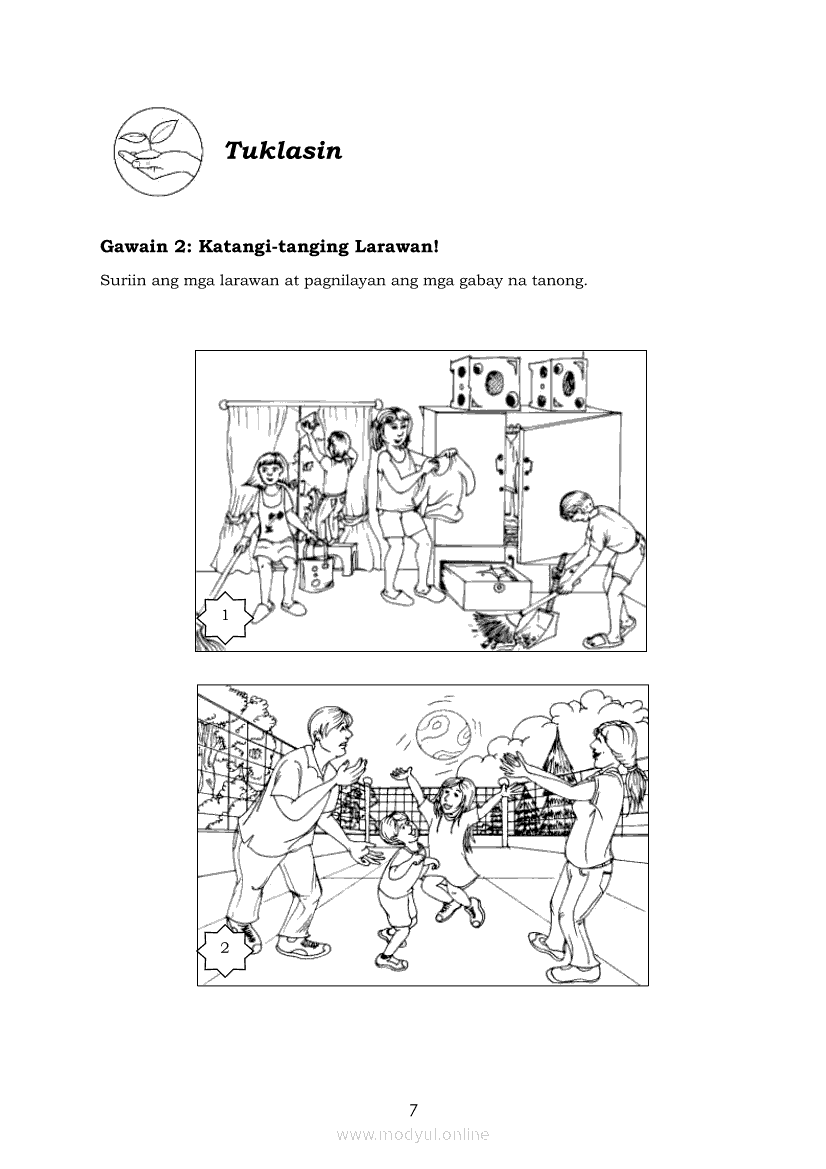 Tuklasin

Gawain 2: Katangi-tanging Larawan!

Suriin ang mga larawan at pagnilayan ang mga gabay na tanong.

1

2

7

www.modyul.online