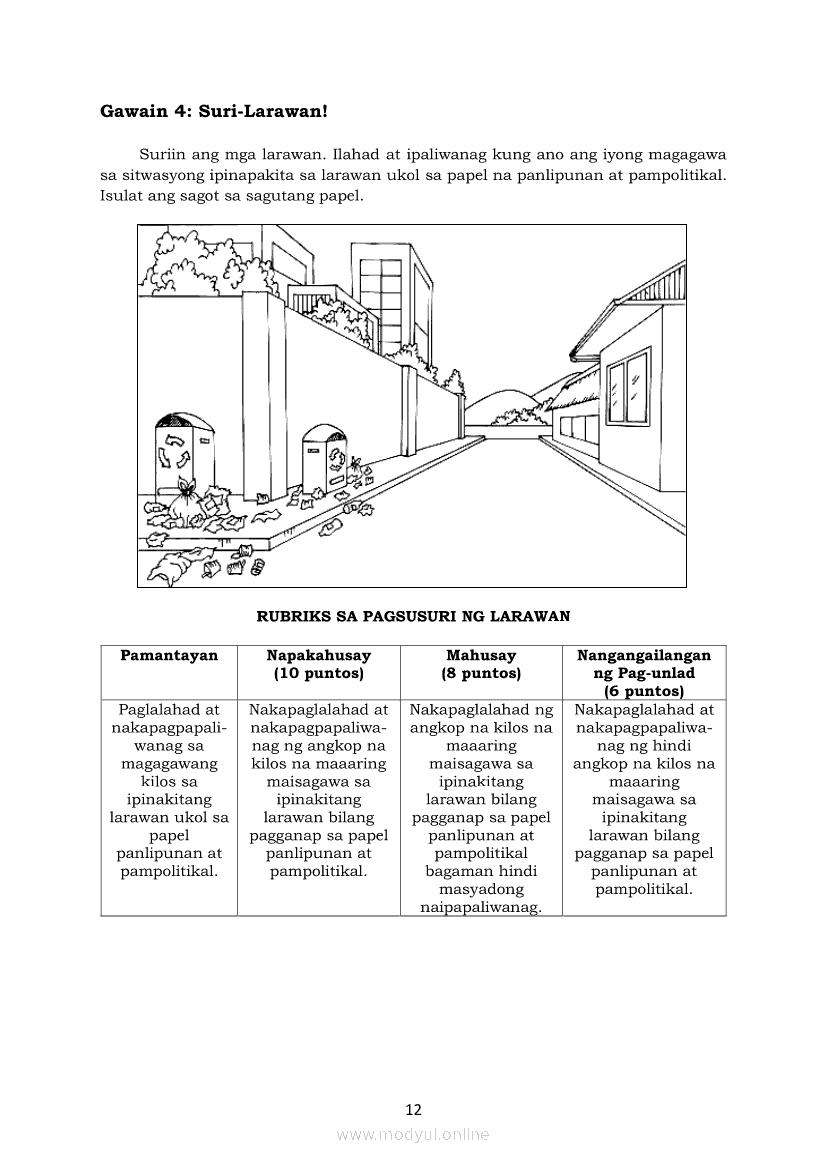 **Gawain 4: Suri-Larawan!**

Suriin ang mga larawan. Ilahad at ipaliwanag kung ano ang iyong magagawa sa sitwasyong ipinapakita sa larawan ukol sa papel na panlipunan at pampolitikal. Isulat ang sagot sa sagutang papel.

**RUBRIKS SA PAGSUSURI NG LARAWAN**

| Pamantayan | Napakahusay (10 puntos) | Mahusay (8 puntos) | Nangangailangan ng Pag-unlad (6 puntos) |
|---|---|---|---|
| Paglalahad at nakapagpapaliwanag sa magagawang kilos sa ipinakitang larawan ukol sa papel panlipunan at pampolitikal. | Nakapaglalahad at nakapagpapaliwanag ng angkop na kilos na maaaring maisagawa sa ipinakitang larawan bilang pagganap sa papel panlipunan at pampolitikal. | Nakapaglalahad ng angkop na kilos na maaaring maisagawa sa ipinakitang larawan bilang pagganap sa papel panlipunan at pampolitikal bagaman hindi masyadong naipapaliwanag. | Nakapaglalahad at nakapagpapaliwanag ng hindi angkop na kilos na maaaring maisagawa sa ipinakitang larawan bilang pagganap sa papel panlipunan at pampolitikal. |

12

www.modyul.online