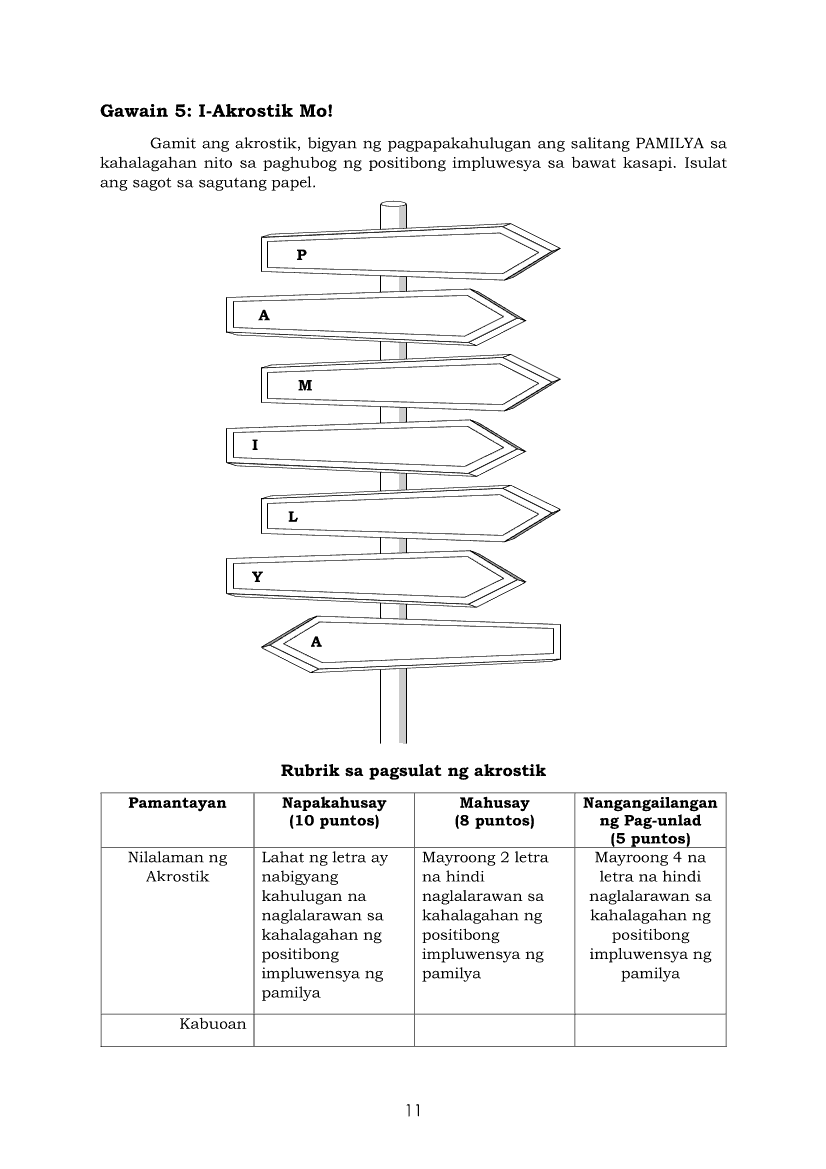 **Gawain 5: I-Akrostik Mo!**

Gamit ang akrostik, bigyan ng pagpapakahulugan ang salitang PAMILYA sa kahalagahan nito sa paghubog ng positibong impluwesya sa bawat kasapi. Isulat ang sagot sa sagutang papel.

P

A

M

I

L

Y

A

**Rubrik sa pagsulat ng akrostik**

| Pamantayan | Napakahusay (10 puntos) | Mahusay (8 puntos) | Nangangailangan ng Pag-unlad (5 puntos) |
|---|---|---|---|
| Nilalaman ng Akrostik | Lahat ng letra ay nabigyang kahulugan na naglalarawan sa kahalagahan ng positibong impluwensya ng pamilya | Mayroong 2 letra na hindi naglalarawan sa kahalagahan ng positibong impluwensya ng pamilya | Mayroong 4 na letra na hindi naglalarawan sa kahalagahan ng positibong impluwensya ng pamilya |
| Kabuoan | | | |

11