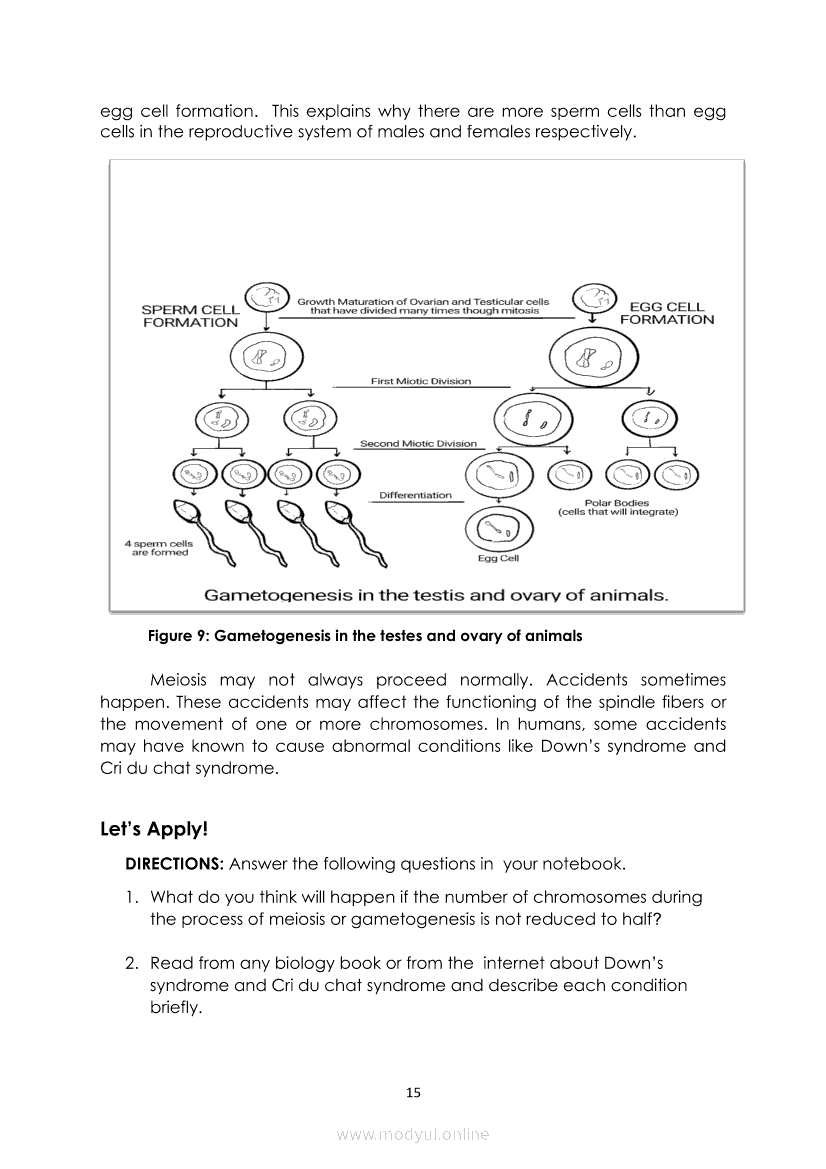 egg cell formation. This explains why there are more sperm cells than egg cells in the reproductive system of males and females respectively.

SPERM CELL FORMATION

Growth Maturation of Ovarian and Testicular cells that have divided many times though mitosis

EGG CELL FORMATION

First Miotic Division

Second Miotic Division

Differentiation

Polar Bodies (cells that will integrate)

4 sperm cells are formed

Egg Cell

Gametogenesis in the testis and ovary of animals.

Figure 9: Gametogenesis in the testes and ovary of animals

Meiosis may not always proceed normally. Accidents sometimes happen. These accidents may affect the functioning of the spindle fibers or the movement of one or more chromosomes. In humans, some accidents may have known to cause abnormal conditions like Down's syndrome and Cri du chat syndrome.

Let's Apply!

DIRECTIONS: Answer the following questions in your notebook.

1. What do you think will happen if the number of chromosomes during the process of meiosis or gametogenesis is not reduced to half?

2. Read from any biology book or from the internet about Down's syndrome and Cri du chat syndrome and describe each condition briefly.

15

www.modyul.online