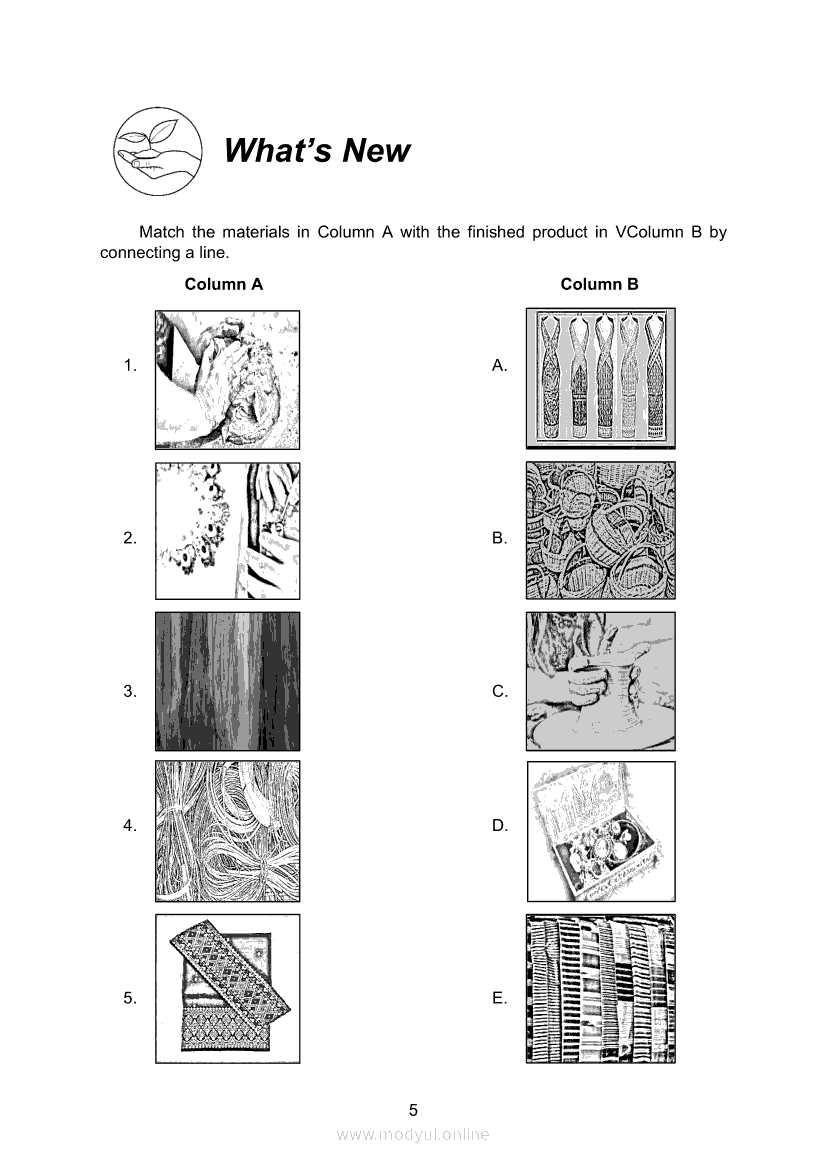 What's New

Match the materials in Column A with the finished product in VColumn B by connecting a line.

Column A

1.

2.

3.

4.

5.

Column B

A.

B.

C.

D.

E.

5

www.modyul.online