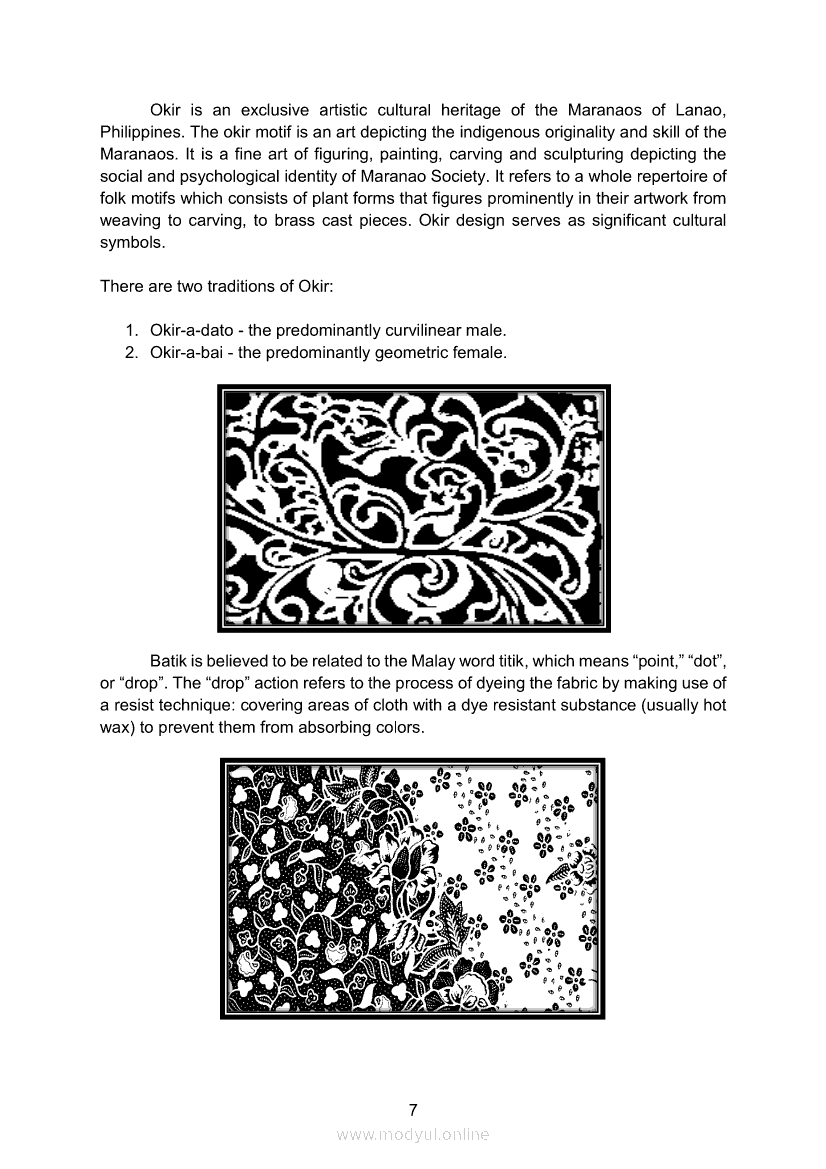 Okir is an exclusive artistic cultural heritage of the Maranaos of Lanao, Philippines. The okir motif is an art depicting the indigenous originality and skill of the Maranaos. It is a fine art of figuring, painting, carving and sculpturing depicting the social and psychological identity of Maranao Society. It refers to a whole repertoire of folk motifs which consists of plant forms that figures prominently in their artwork from weaving to carving, to brass cast pieces. Okir design serves as significant cultural symbols.

There are two traditions of Okir:

1. Okir-a-dato - the predominantly curvilinear male.
2. Okir-a-bai - the predominantly geometric female.

Batik is believed to be related to the Malay word titik, which means “point,” “dot”, or “drop”. The “drop” action refers to the process of dyeing the fabric by making use of a resist technique: covering areas of cloth with a dye resistant substance (usually hot wax) to prevent them from absorbing colors.

7

www.modyul.online